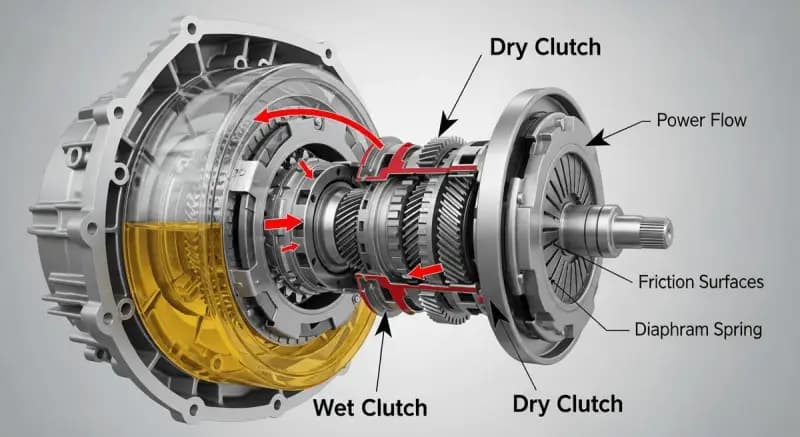 Dry Clutch

Power Flow

Friction Surfaces

Diaphram Spring

Wet Clutch

Dry Clutch